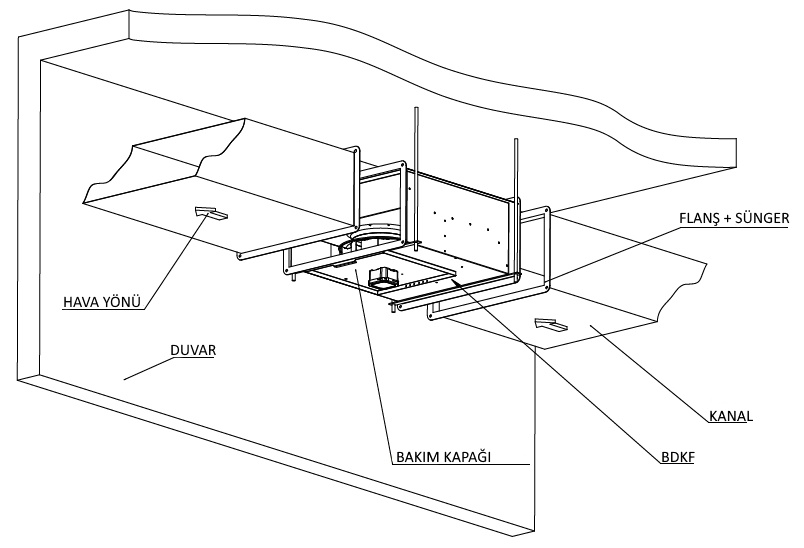 FLANŞ + SÜNGER

HAVA YÖNÜ

DUVAR

KANAL

BAKIM KAPAĞI

BDKF